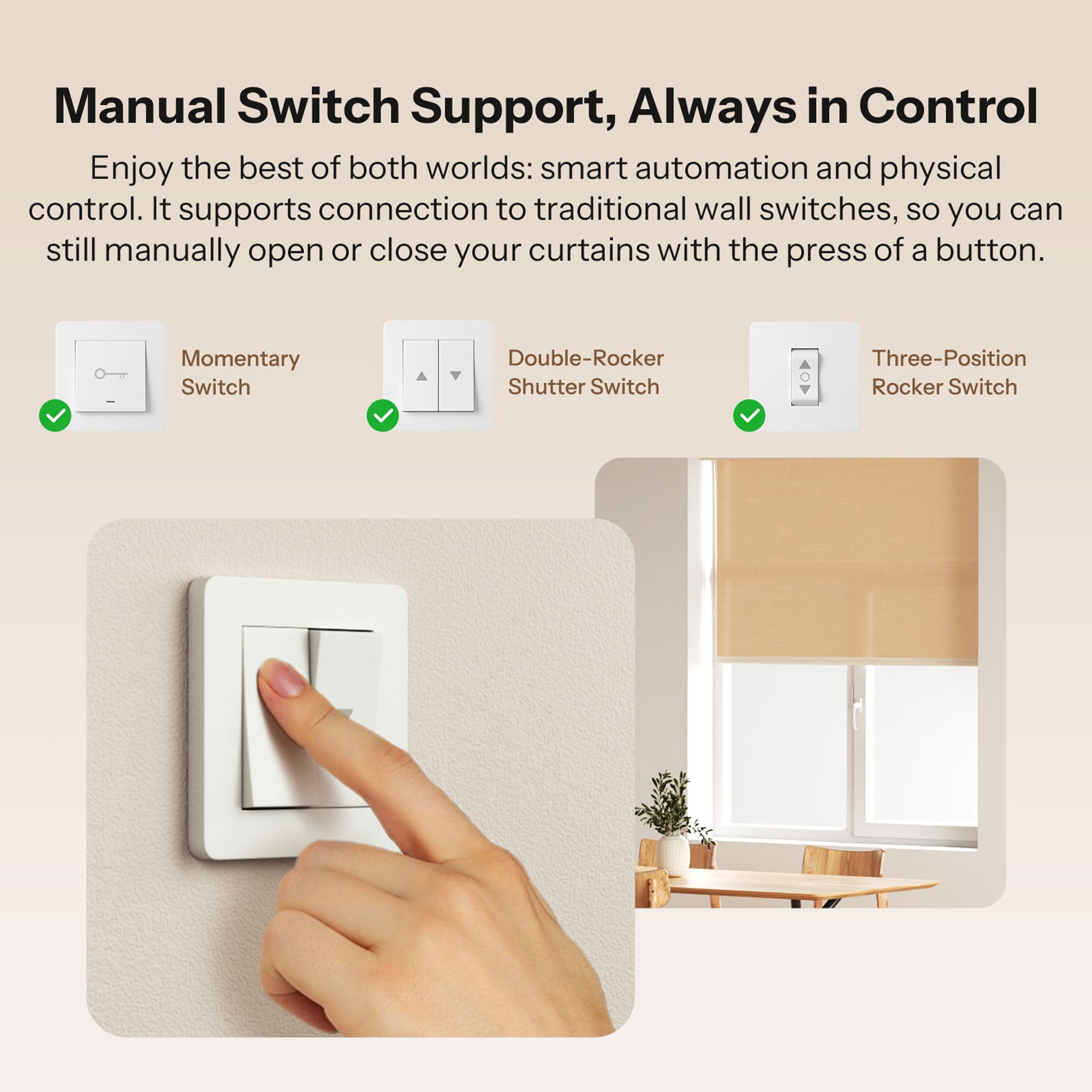 Manual Switch Support, Always in Control

Enjoy the best of both worlds: smart automation and physical control. It supports connection to traditional wall switches, so you can still manually open or close your curtains with the press of a button.

Momentary Switch

Double-Rocker Shutter Switch

Three-Position Rocker Switch