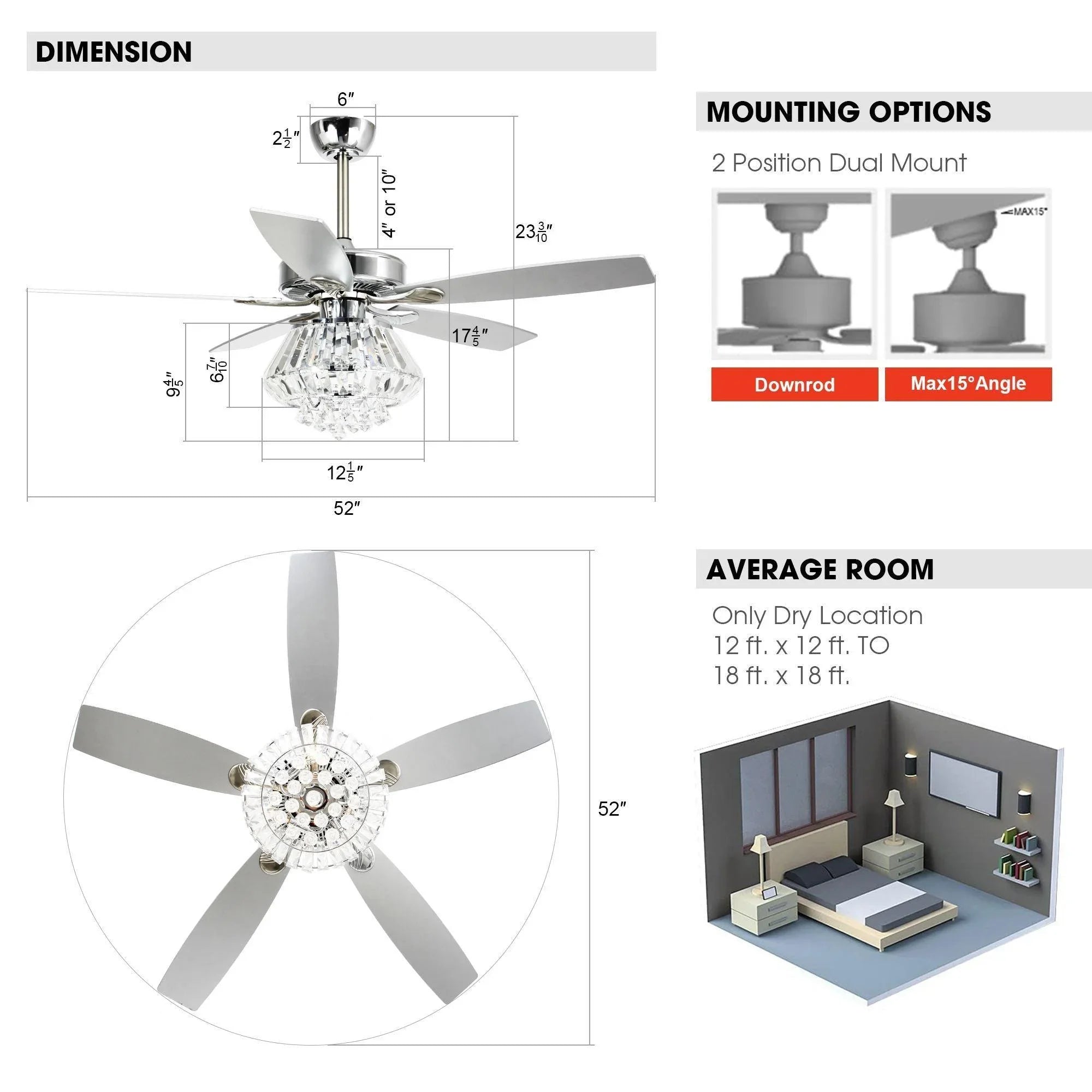 DIMENSION

6″

$2\frac{1}{2}$″

4″ or 10″

$23\frac{3}{10}$″

$17\frac{4}{5}$″

$6\frac{7}{10}$″

$9\frac{4}{5}$″

$12\frac{1}{5}$″

52″

52″

MOUNTING OPTIONS

2 Position Dual Mount

MAX15°

Downrod

Max15°Angle

AVERAGE ROOM

Only Dry Location
12 ft. x 12 ft. TO
18 ft. x 18 ft.