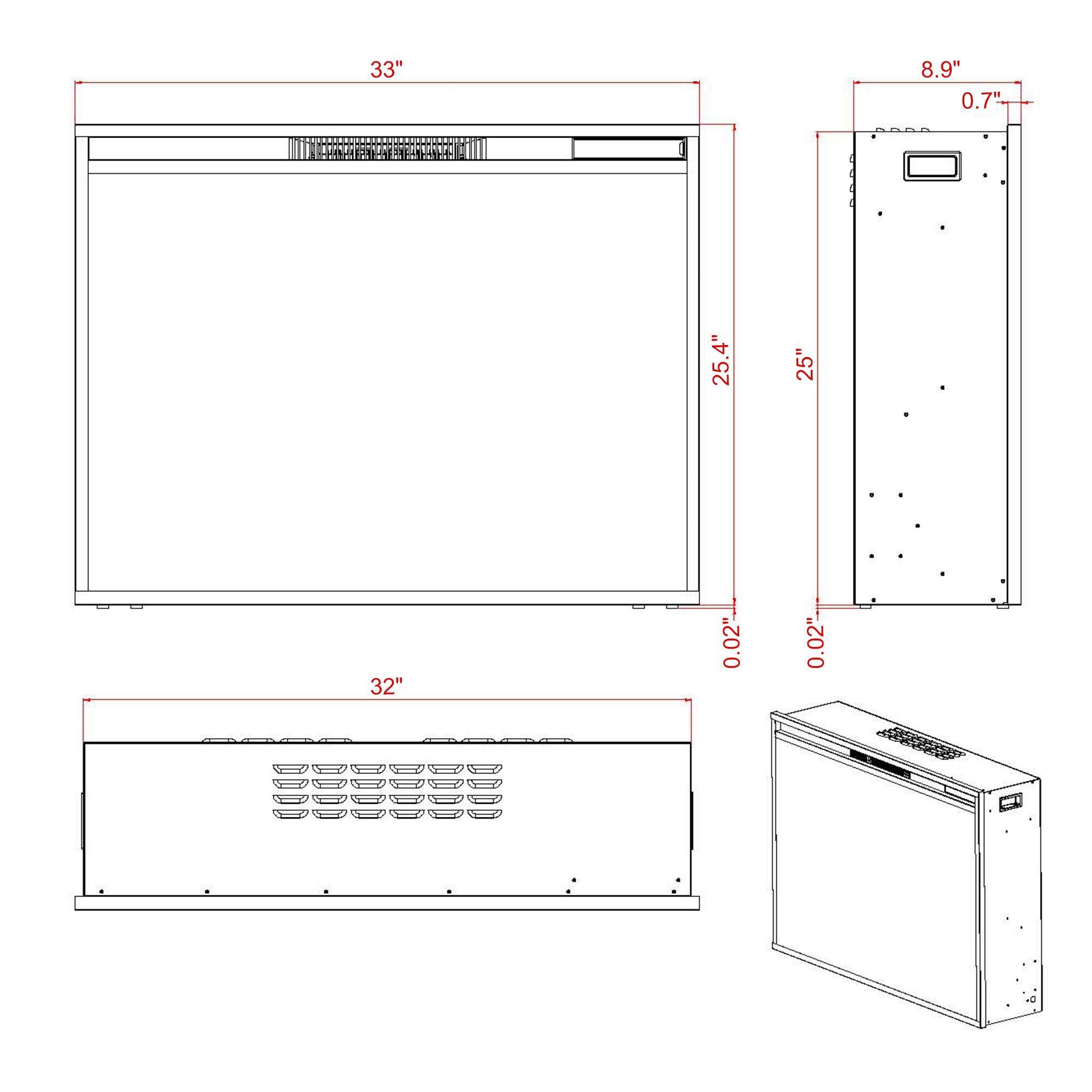 33"

8.9"

0.7"

25.4"

25"

0.02"

0.02"

32"