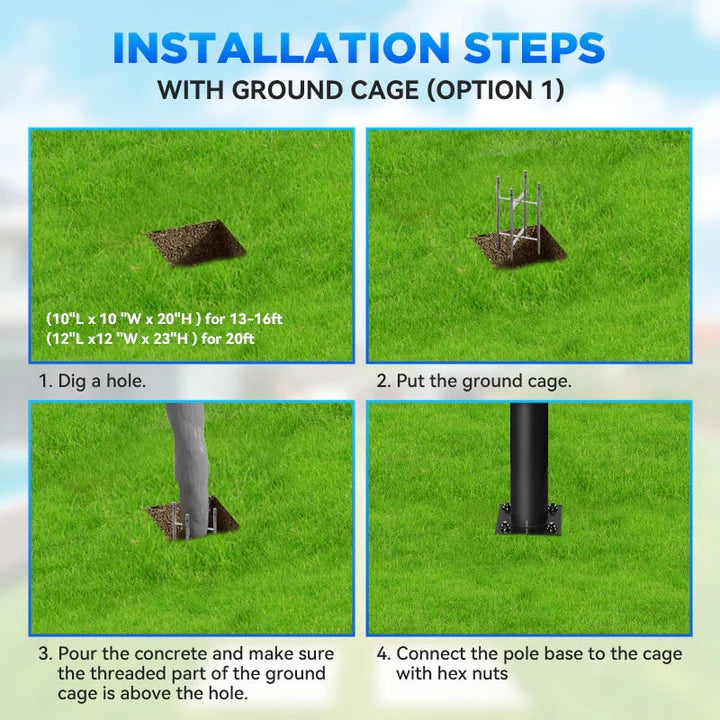 INSTALLATION STEPS
WITH GROUND CAGE (OPTION 1)

(10"L x 10 "W x 20"H ) for 13-16ft
(12"L x12 "W x 23"H ) for 20ft

1. Dig a hole.

2. Put the ground cage.

3. Pour the concrete and make sure the threaded part of the ground cage is above the hole.

4. Connect the pole base to the cage with hex nuts