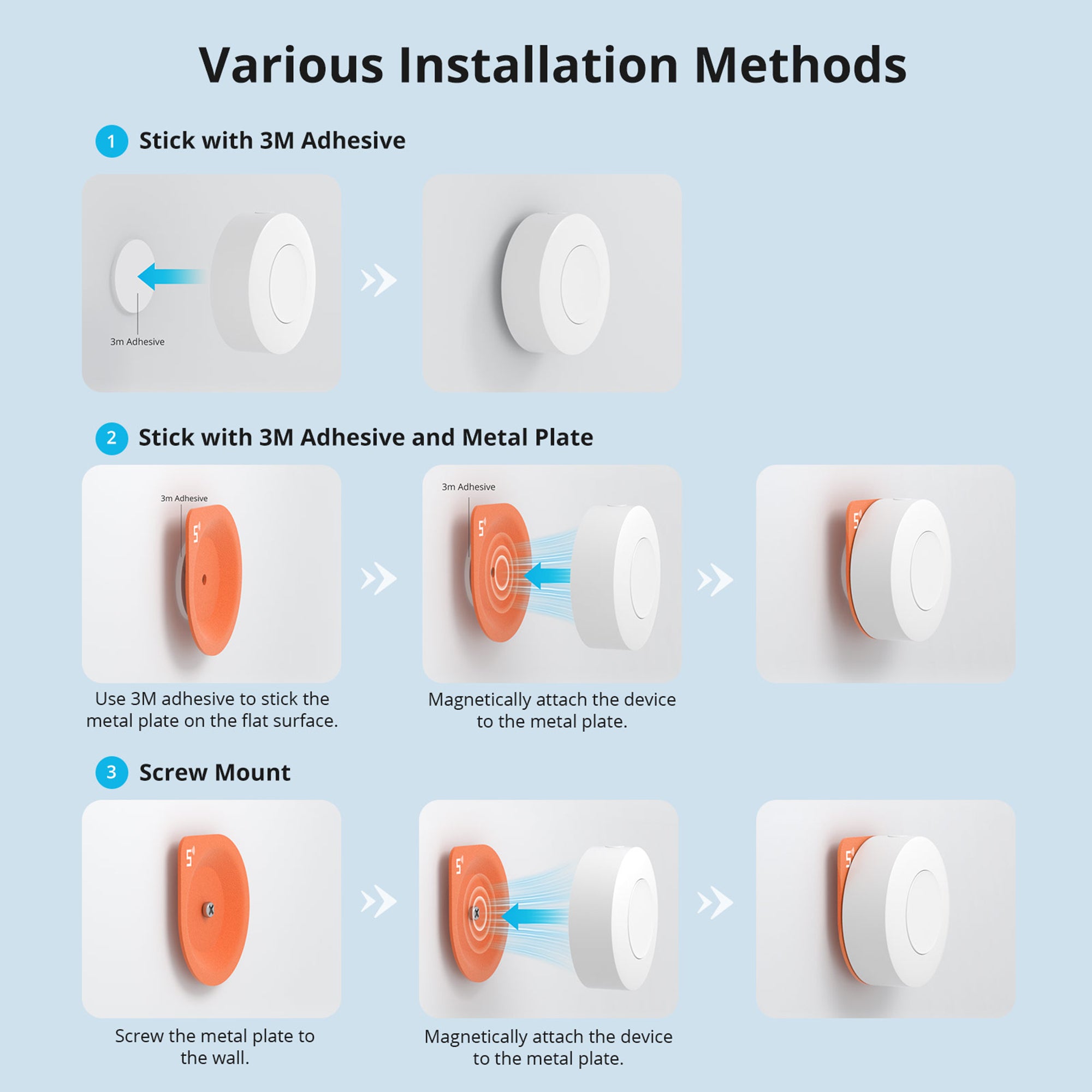 Various Installation Methods

1 Stick with 3M Adhesive

3m Adhesive

2 Stick with 3M Adhesive and Metal Plate

3m Adhesive

3m Adhesive

Use 3M adhesive to stick the metal plate on the flat surface.

Magnetically attach the device to the metal plate.

3 Screw Mount

Screw the metal plate to the wall.

Magnetically attach the device to the metal plate.