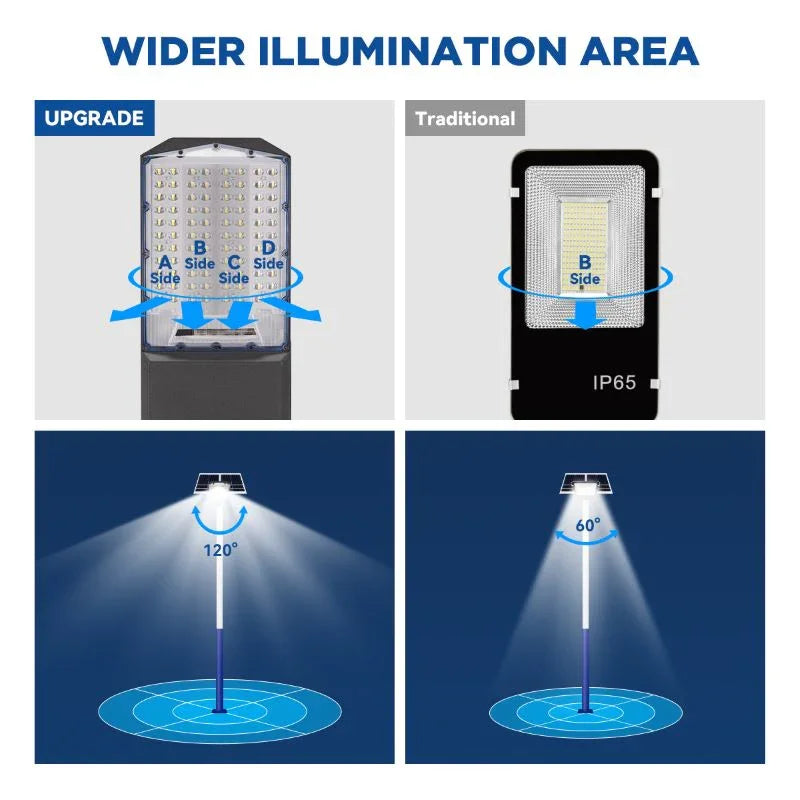 WIDER ILLUMINATION AREA

UPGRADE

A Side
B Side
C Side
D Side

Traditional

B Side

IP65

120°

60°