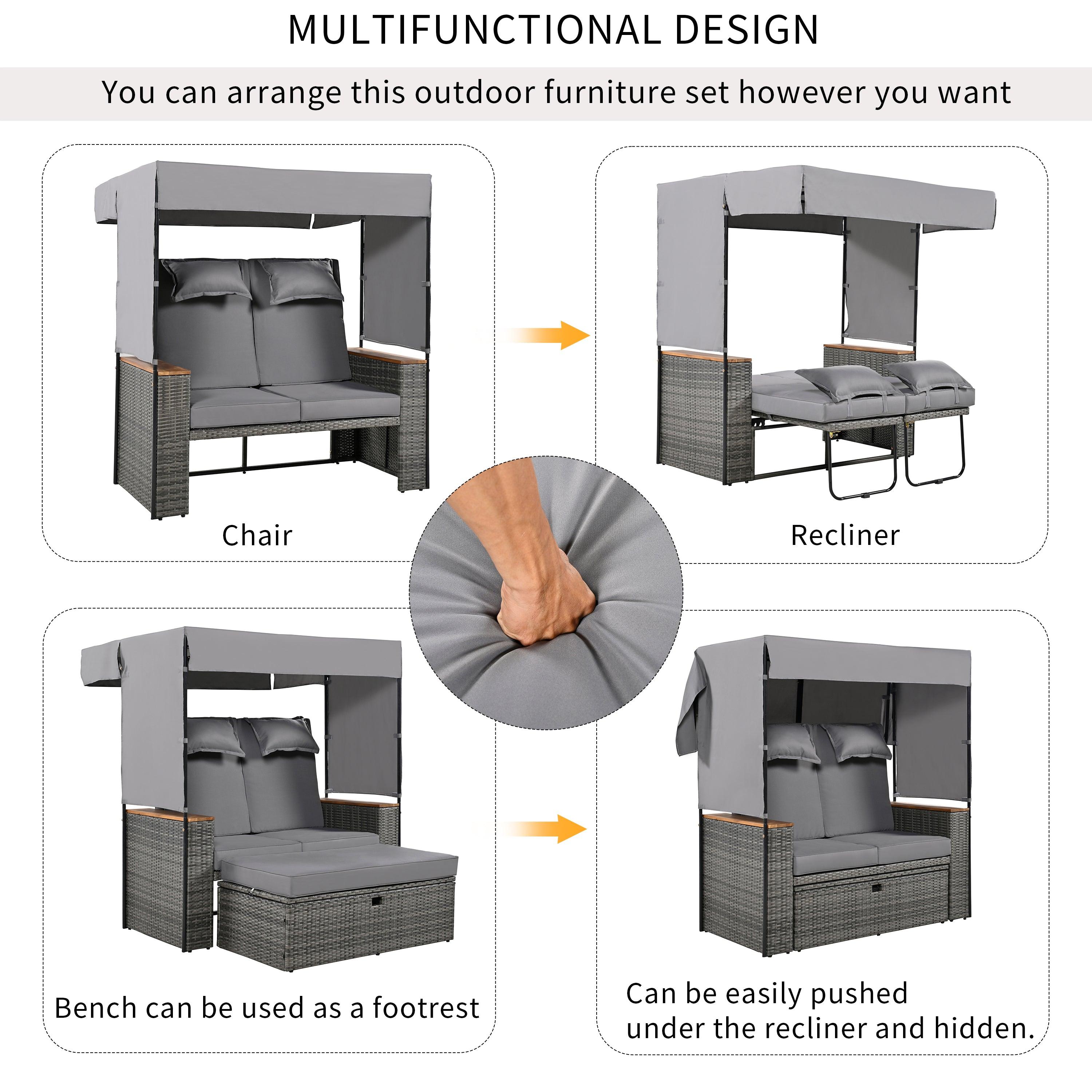 MULTIFUNCTIONAL DESIGN

You can arrange this outdoor furniture set however you want

Chair

Recliner

Bench can be used as a footrest

Can be easily pushed under the recliner and hidden.