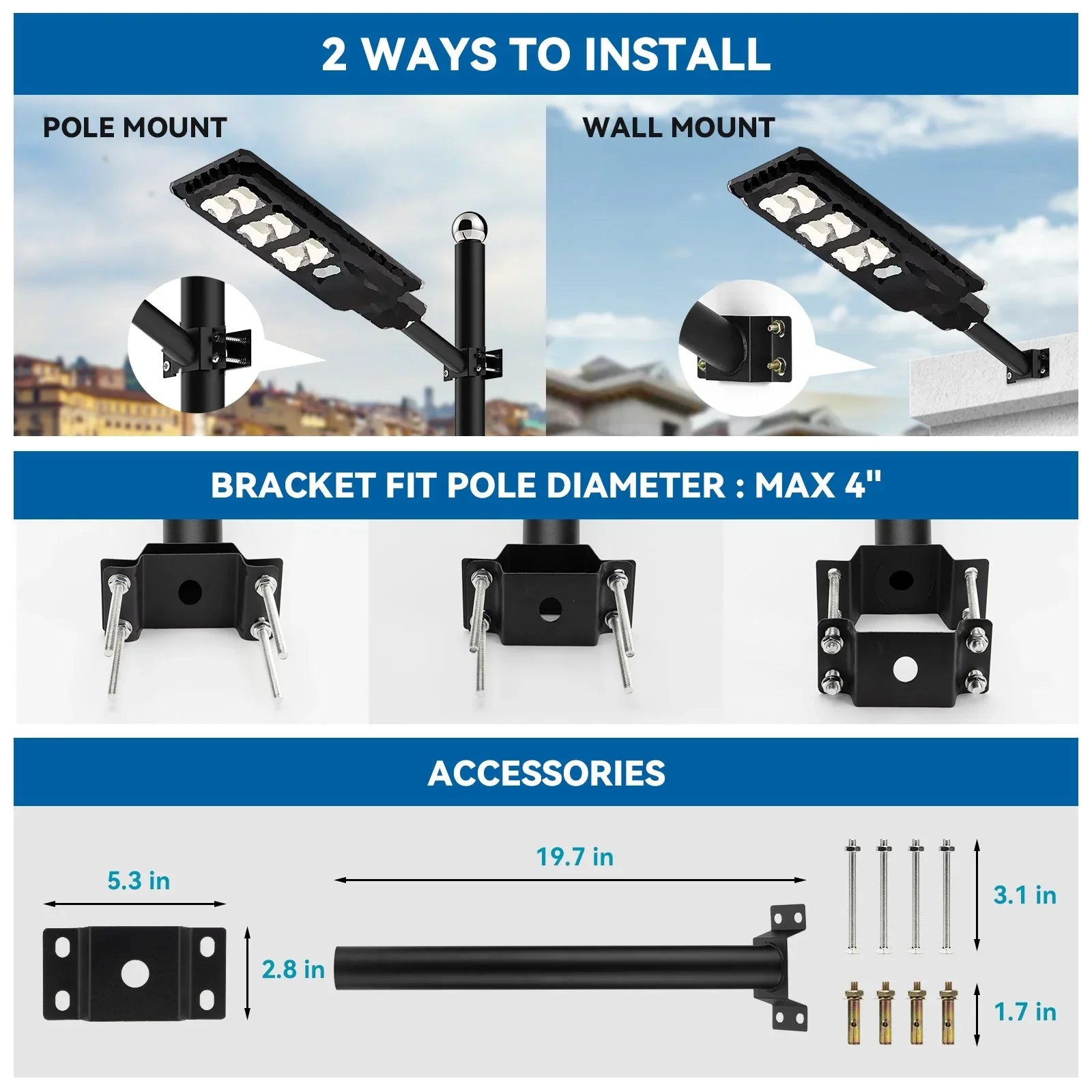 2 WAYS TO INSTALL

POLE MOUNT

WALL MOUNT

BRACKET FIT POLE DIAMETER : MAX 4"

ACCESSORIES

5.3 in

2.8 in

19.7 in

3.1 in

1.7 in