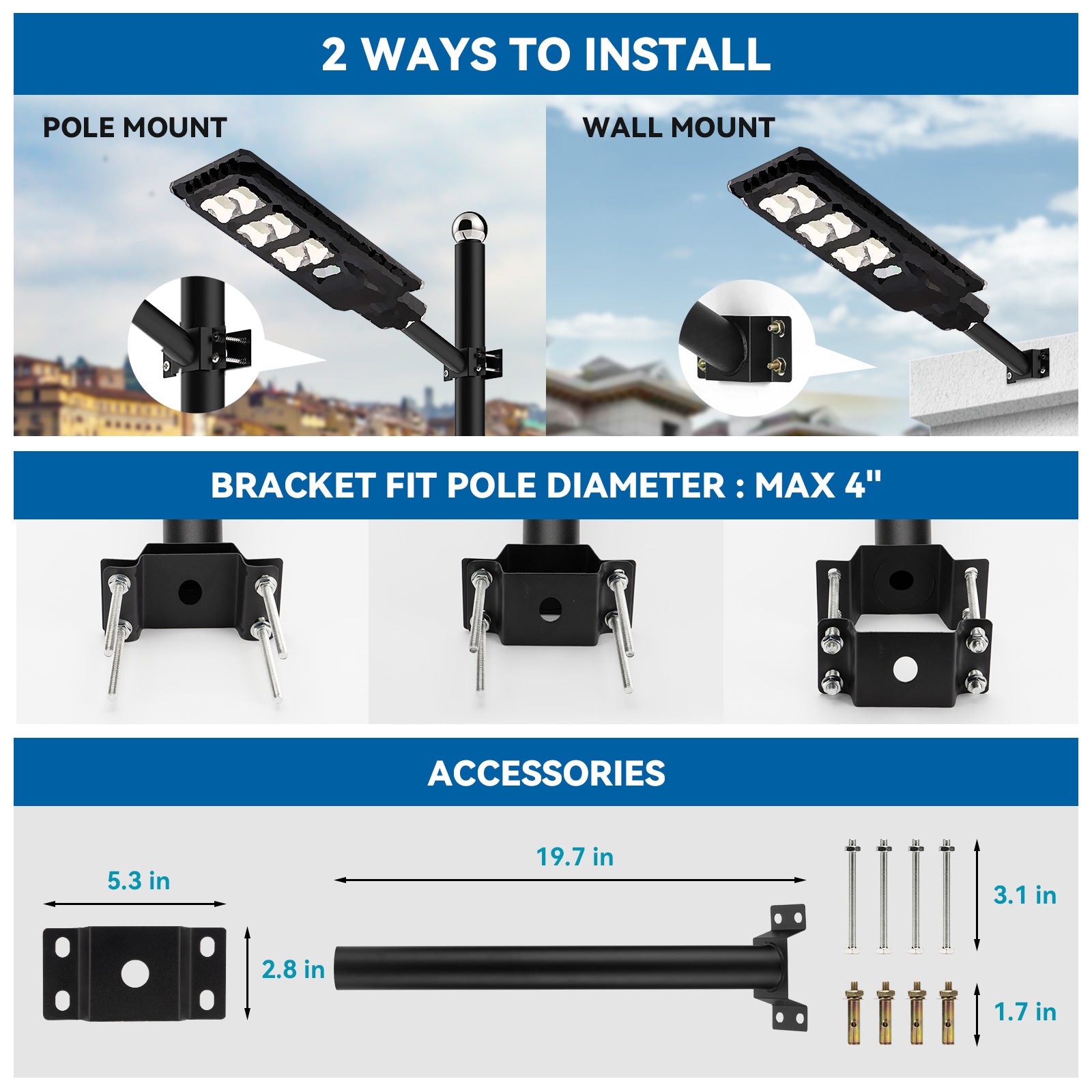 2 WAYS TO INSTALL

POLE MOUNT

WALL MOUNT

BRACKET FIT POLE DIAMETER : MAX 4"

ACCESSORIES

5.3 in

2.8 in

19.7 in

3.1 in

1.7 in