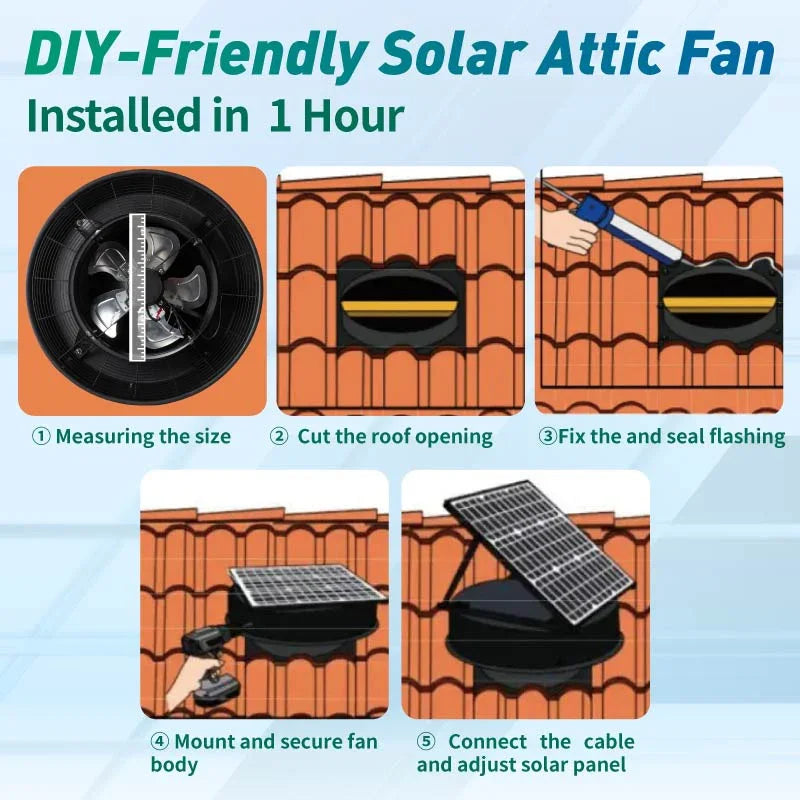 DIY-Friendly Solar Attic Fan
Installed in 1 Hour

① Measuring the size

② Cut the roof opening

③Fix the and seal flashing

④ Mount and secure fan body

⑤ Connect the cable and adjust solar panel